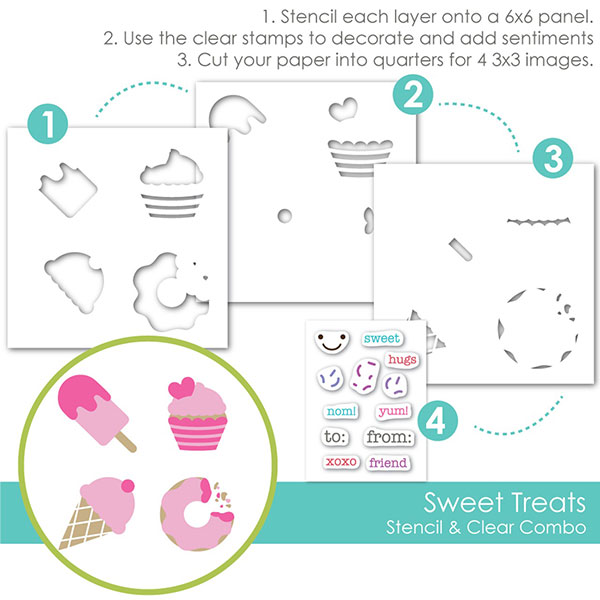 1. Stencil each layer onto a 6x6 panel.
2. Use the clear stamps to decorate and add sentiments
3. Cut your paper into quarters for 4 3x3 images.

1

2

3

sweet
hugs
nom!
yum!
to:
from:
xoxo
friend

4

Sweet Treats
Stencil & Clear Combo