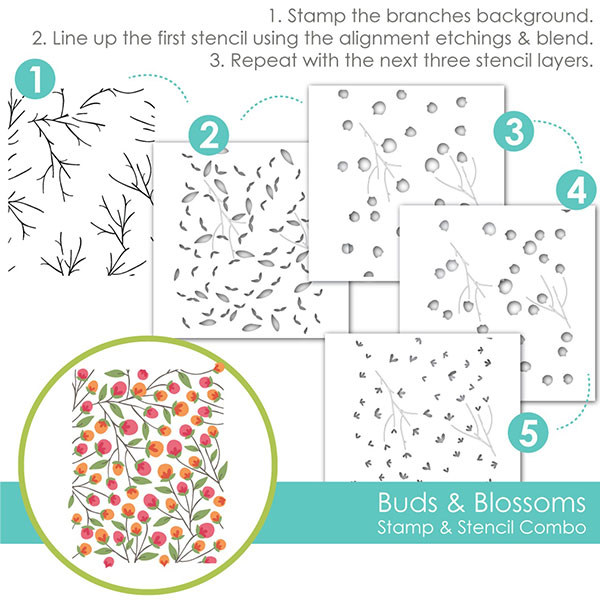 1. Stamp the branches background.
2. Line up the first stencil using the alignment etchings & blend.
3. Repeat with the next three stencil layers.

1

2

3

4

5

Buds & Blossoms
Stamp & Stencil Combo