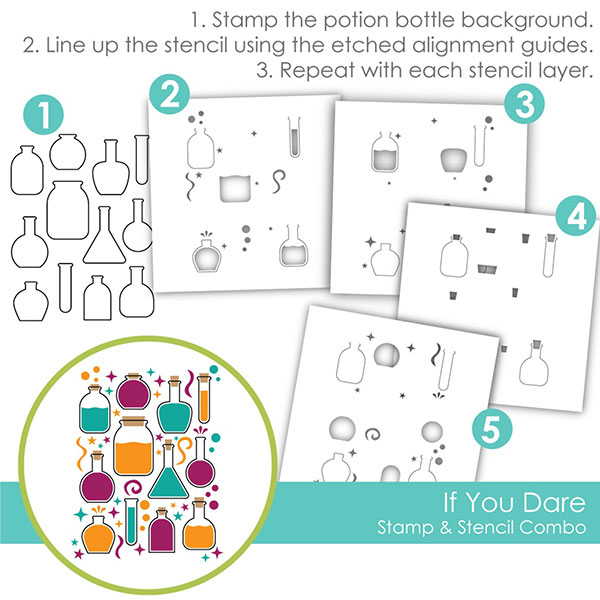 1. Stamp the potion bottle background.
2. Line up the stencil using the etched alignment guides.
3. Repeat with each stencil layer.

1

2

3

4

5

If You Dare
Stamp & Stencil Combo