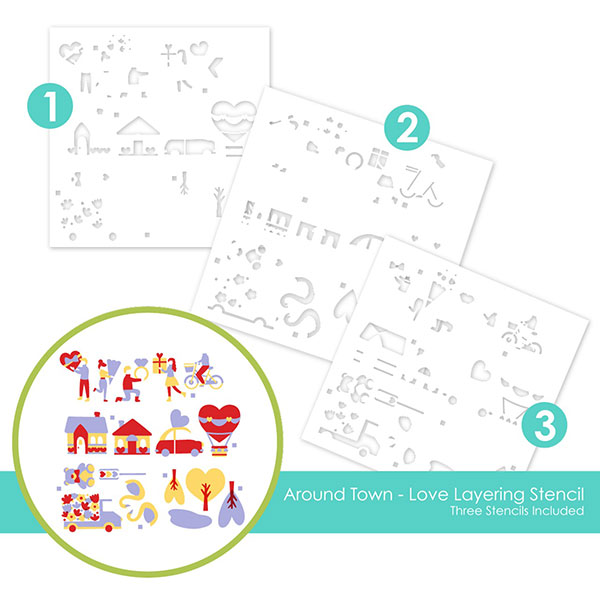 1

2

3

Around Town - Love Layering Stencil
Three Stencils Included