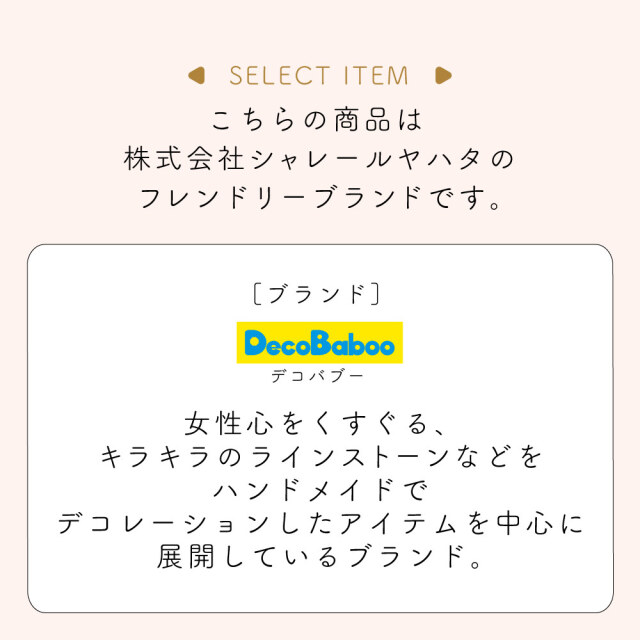 SELECT ITEM

こちらの商品は
株式会社シャレールヤハタの
フレンドリーブランドです。

〔ブランド〕

DecoBaboo
デコバブー

女性心をくすぐる、
キラキラのラインストーンなどを
ハンドメイドで
デコレーションしたアイテムを中心に
展開しているブランド。