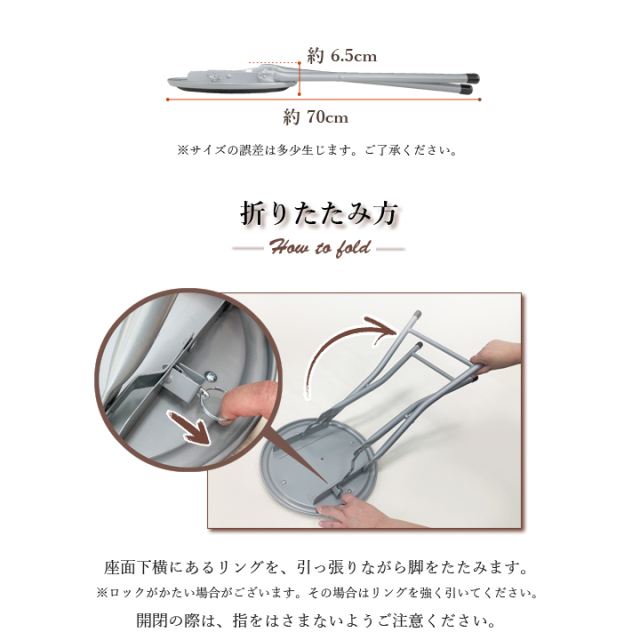 約 6.5cm

約 70cm

※サイズの誤差は多少生じます。ご了承ください。

折りたたみ方

How to fold

座面下横にあるリングを、引っ張りながら脚をたたみます。

※ロックがかたい場合がございます。その場合はリングを強く引いてください。

開閉の際は、指をはさまないようご注意ください。