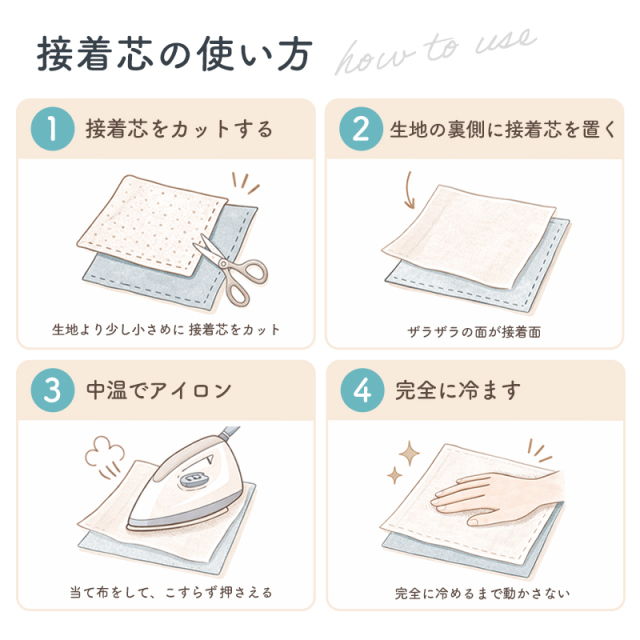 接着芯の使い方 how to use

1 接着芯をカットする

生地より少し小さめに 接着芯をカット

2 生地の裏側に接着芯を置く

ザラザラの面が接着面

3 中温でアイロン

当て布をして、こすらず押さえる

4 完全に冷ます

完全に冷めるまで動かさない