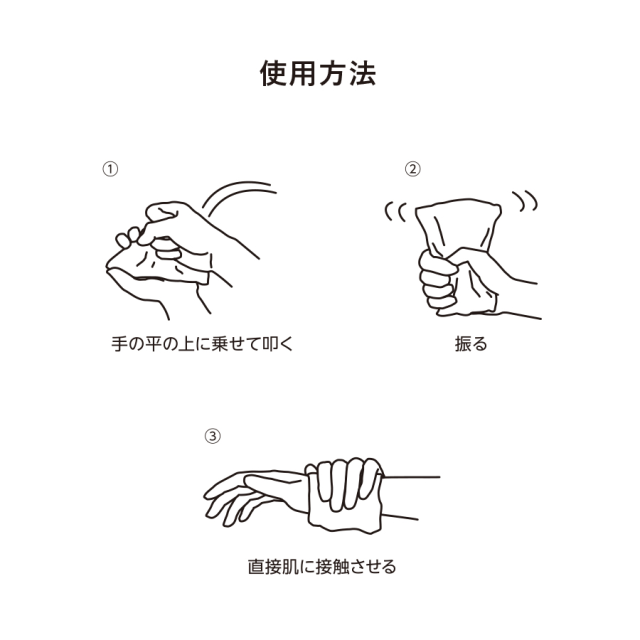 使用方法

①

手の平の上に乗せて叩く

②

振る

③

直接肌に接触させる