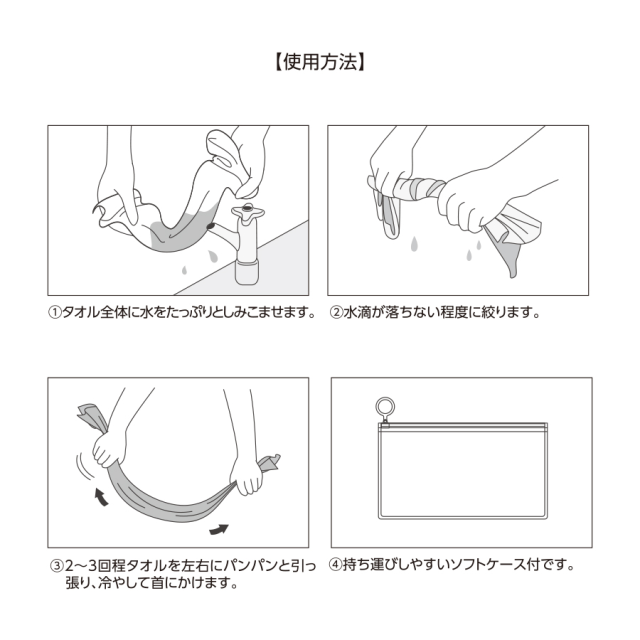 【使用方法】

①タオル全体に水をたっぷりとしみこませます。

②水滴が落ちない程度に絞ります。

③2～3回程タオルを左右にパンパンと引っ張り、冷やして首にかけます。

④持ち運びしやすいソフトケース付です。