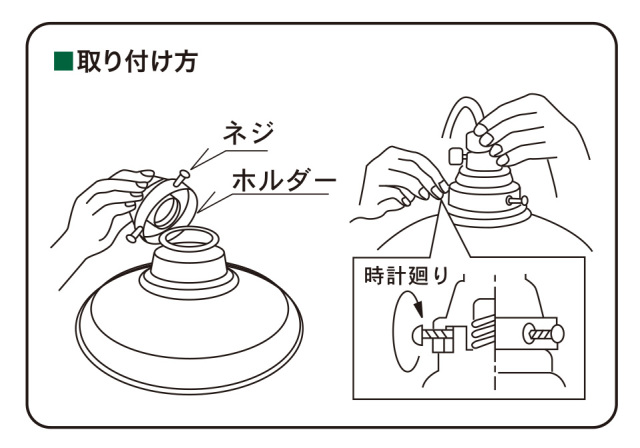 ■取り付け方

ネジ

ホルダー

時計廻り