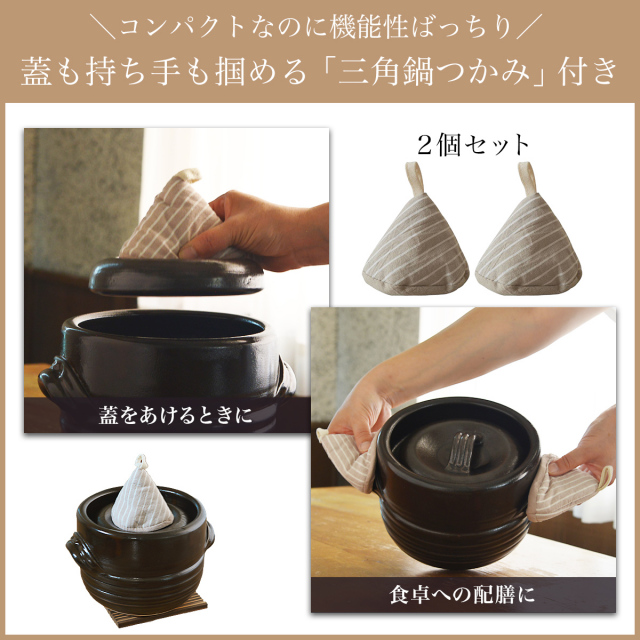 ＼コンパクトなのに機能性ばっちり／
蓋も持ち手も掴める「三角鍋つかみ」付き

２個セット

蓋をあけるときに

食卓への配膳に