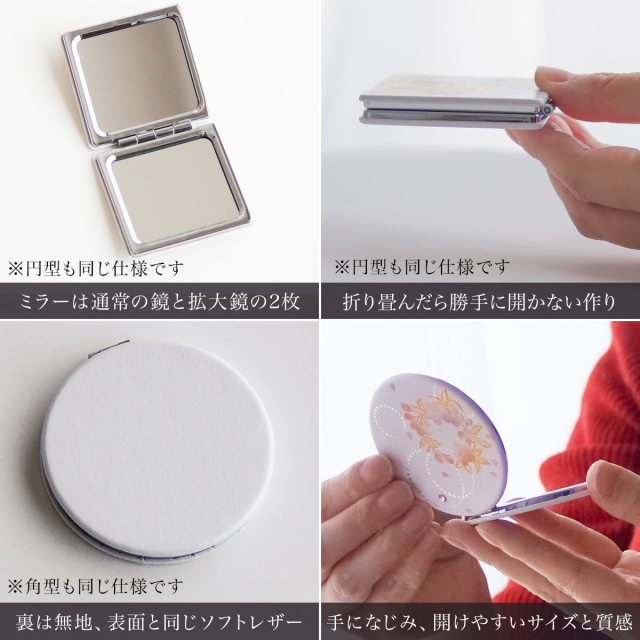 ※円型も同じ仕様です

ミラーは通常の鏡と拡大鏡の2枚

※円型も同じ仕様です

折り畳んだら勝手に開かない作り

※角型も同じ仕様です

裏は無地、表面と同じソフトレザー

手になじみ、開けやすいサイズと質感