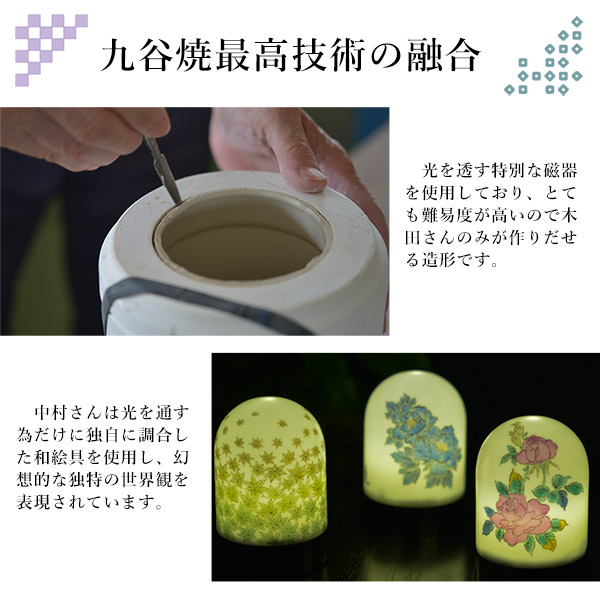 九谷焼最高技術の融合

光を透す特別な磁器を使用しており、とても難易度が高いので木田さんのみが作りだせる造形です。

中村さんは光を通す為だけに独自に調合した和絵具を使用し、幻想的な独特の世界観を表現されています。