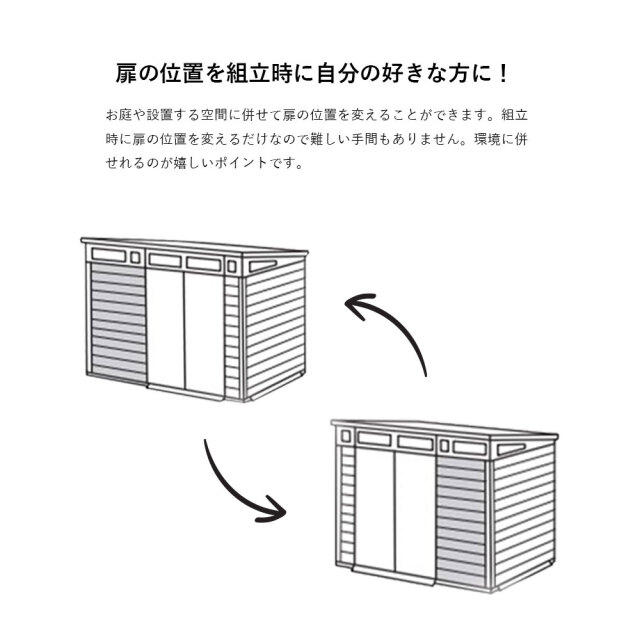 扉の位置を組立時に自分の好きな方に！

お庭や設置する空間に併せて扉の位置を変えることができます。組立時に扉の位置を変えるだけなので難しい手間もありません。環境に併せれるのが嬉しいポイントです。