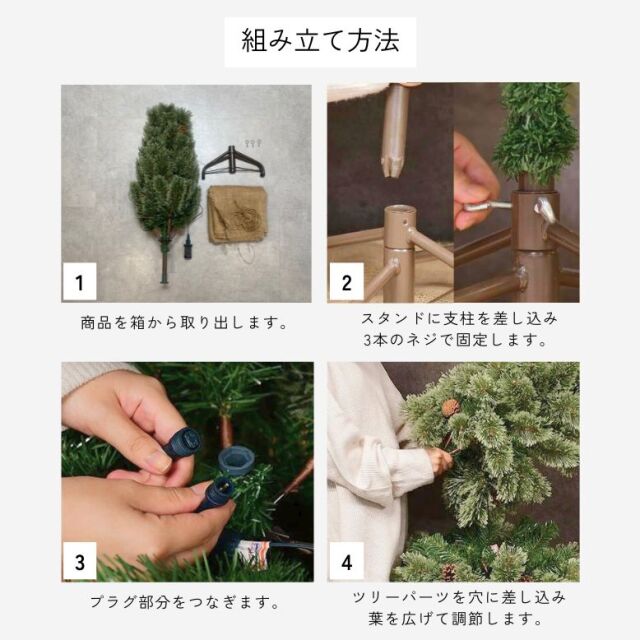 組み立て方法

1

商品を箱から取り出します。

2

スタンドに支柱を差し込み
3本のネジで固定します。

3

プラグ部分をつなぎます。

4

ツリーパーツを穴に差し込み
葉を広げて調節します。