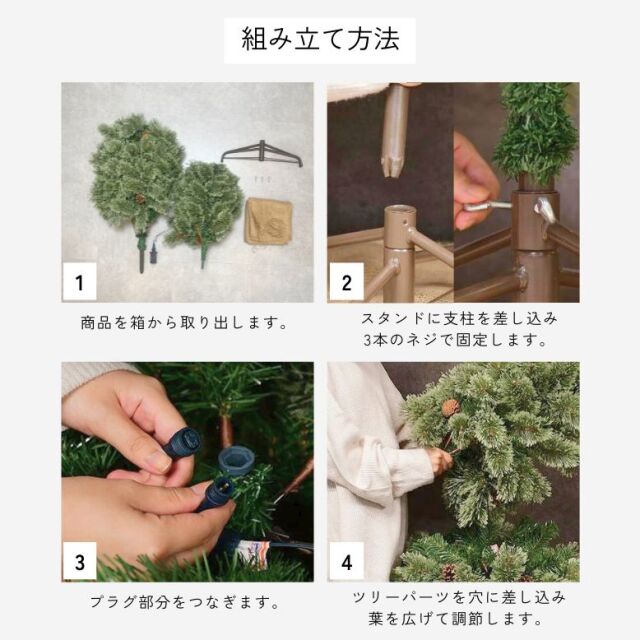 組み立て方法

1

商品を箱から取り出します。

2

スタンドに支柱を差し込み
3本のネジで固定します。

3

プラグ部分をつなぎます。

4

ツリーパーツを穴に差し込み
葉を広げて調節します。