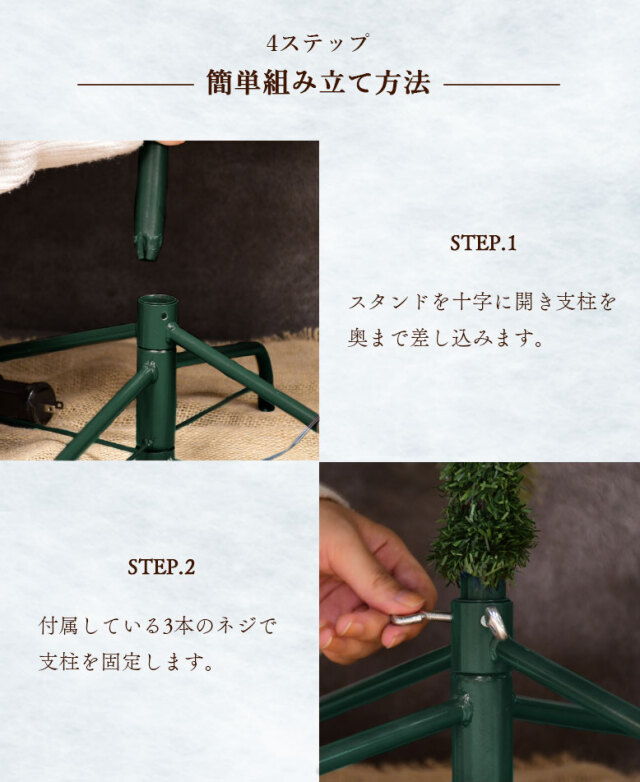 4ステップ

簡単組み立て方法

STEP.1

スタンドを十字に開き支柱を奥まで差し込みます。

STEP.2

付属している3本のネジで支柱を固定します。