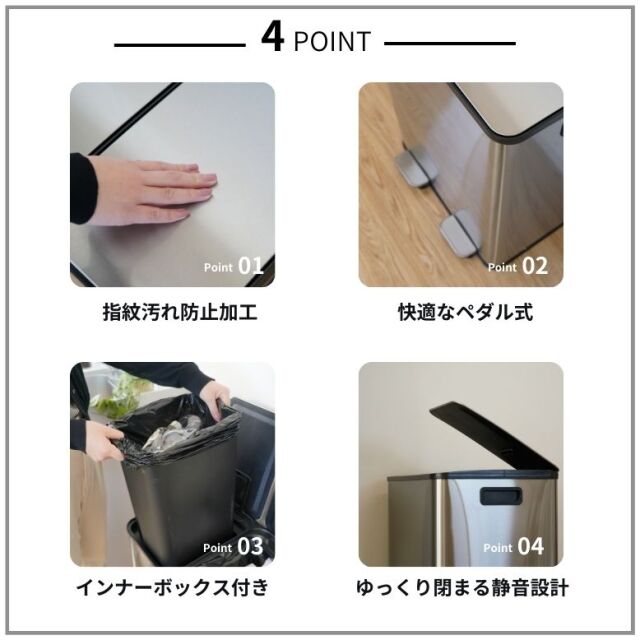 4 POINT

Point 01

指紋汚れ防止加工

Point 02

快適なペダル式

Point 03

インナーボックス付き

Point 04

ゆっくり閉まる静音設計