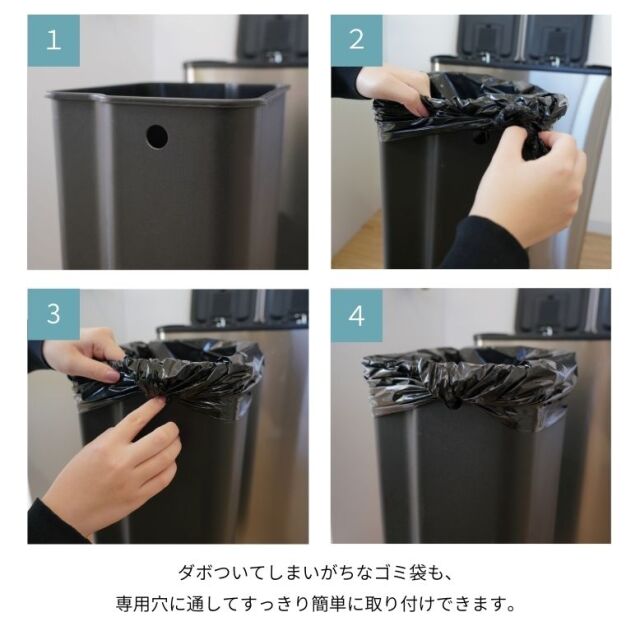 1

2

3

4

ダボついてしまいがちなゴミ袋も、
専用穴に通してすっきり簡単に取り付けできます。