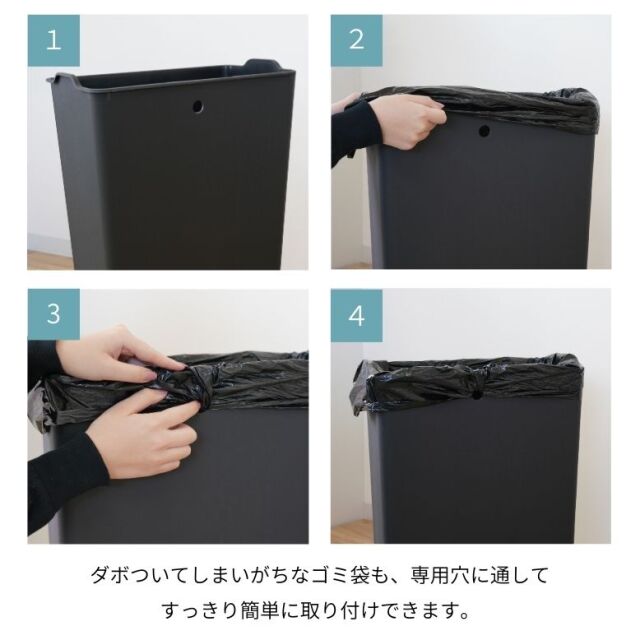 1

2

3

4

ダボついてしまいがちなゴミ袋も、専用穴に通して
すっきり簡単に取り付けできます。