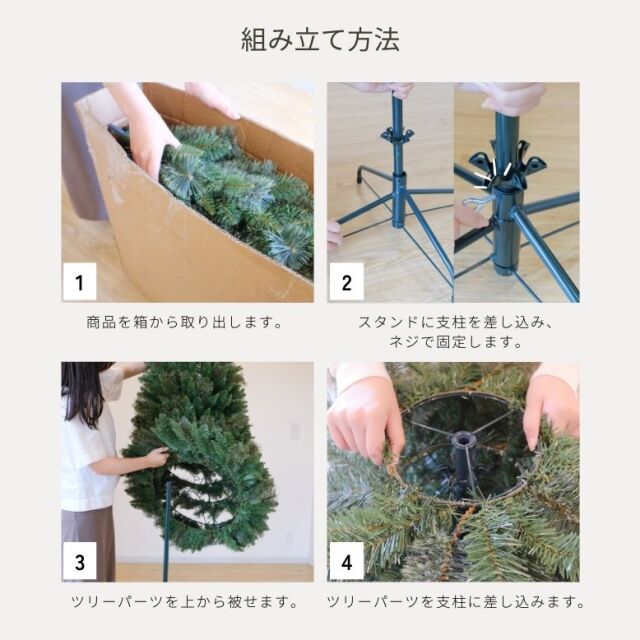 組み立て方法

1

商品を箱から取り出します。

2

スタンドに支柱を差し込み、ネジで固定します。

3

ツリーパーツを上から被せます。

4

ツリーパーツを支柱に差し込みます。