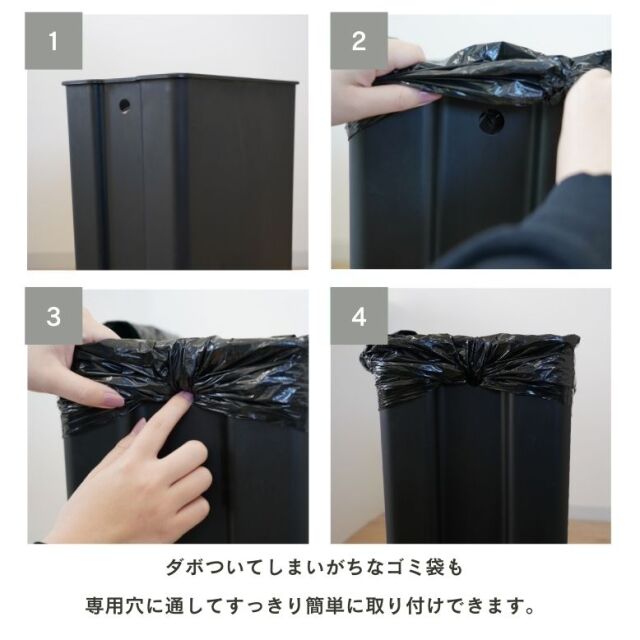 1

2

3

4

ダボついてしまいがちなゴミ袋も

専用穴に通してすっきり簡単に取り付けできます。