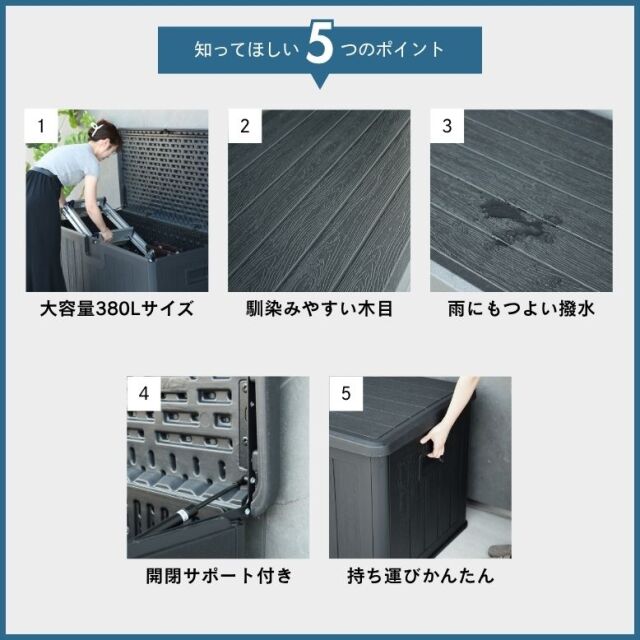 知ってほしい 5 つのポイント

1
大容量380Lサイズ

2
馴染みやすい木目

3
雨にもつよい撥水

4
開閉サポート付き

5
持ち運びかんたん