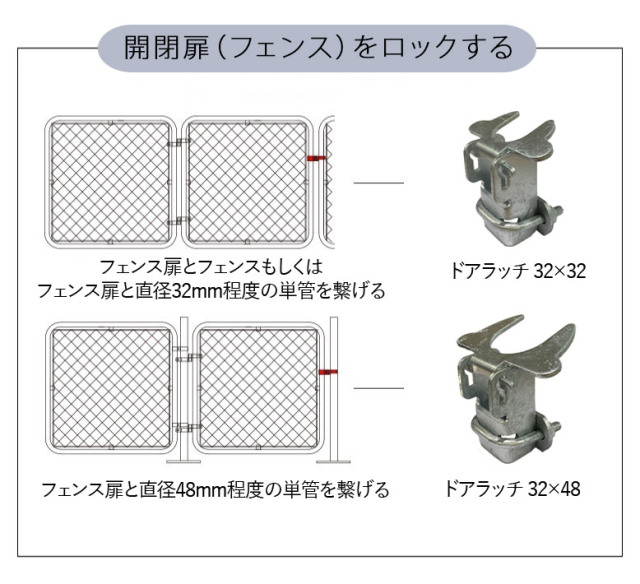 開閉扉（フェンス）をロックする

フェンス扉とフェンスもしくは
フェンス扉と直径32mm程度の単管を繋げる

ドアラッチ 32×32

フェンス扉と直径48mm程度の単管を繋げる

ドアラッチ 32×48