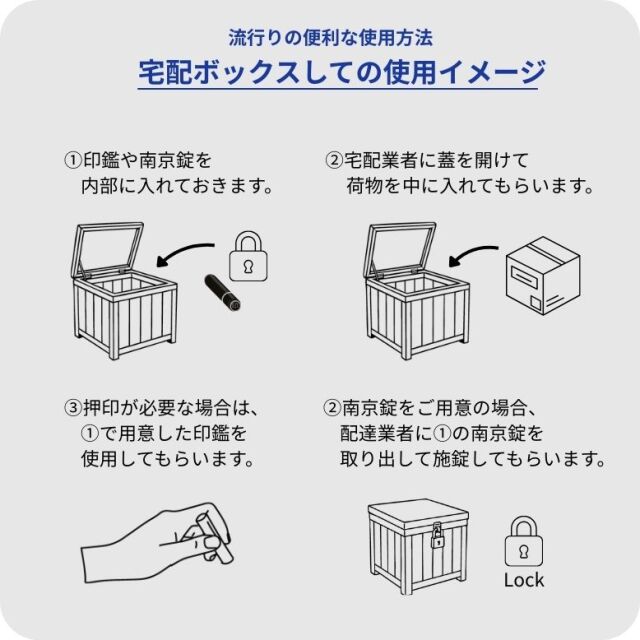 流行りの便利な使用方法

宅配ボックスしての使用イメージ

①印鑑や南京錠を内部に入れておきます。

②宅配業者に蓋を開けて荷物を中に入れてもらいます。

③押印が必要な場合は、①で用意した印鑑を使用してもらいます。

②南京錠をご用意の場合、配達業者に①の南京錠を取り出して施錠してもらいます。

Lock