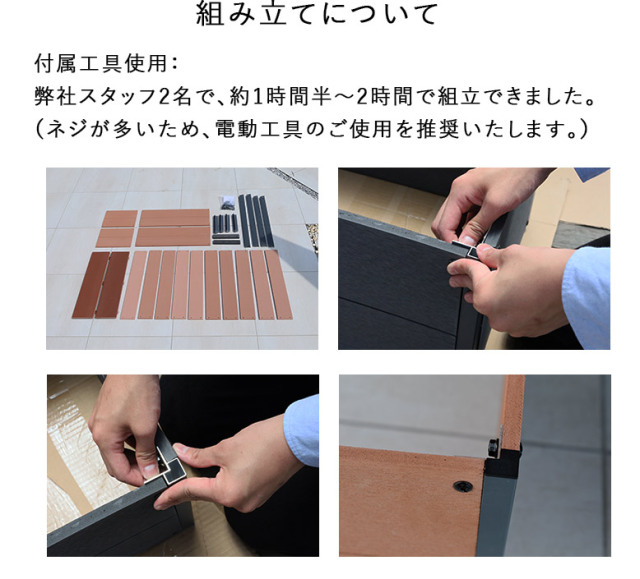 組み立てについて

付属工具使用:
弊社スタッフ2名で、約1時間半～2時間で組立できました。
(ネジが多いため、電動工具のご使用を推奨いたします。)