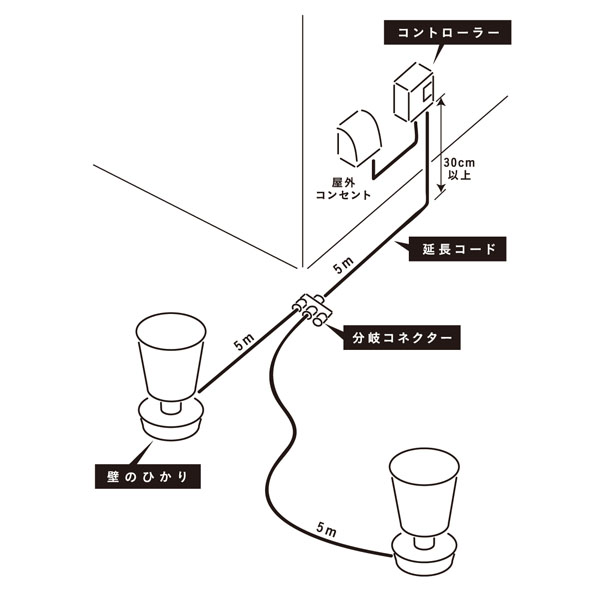 コントローラー

30cm
以上

屋外
コンセント

延長コード

5m

分岐コネクター

5m

壁のひかり

5m