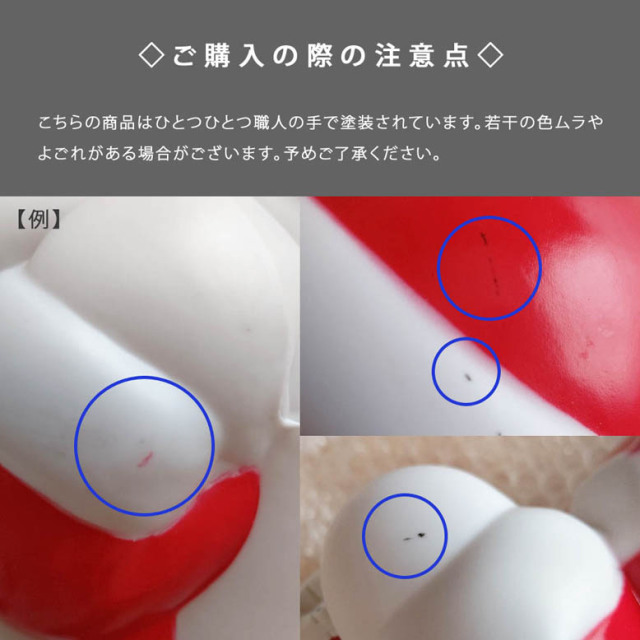 ◇ご購入の際の注意点◇

こちらの商品はひとつひとつ職人の手で塗装されています。若干の色ムラやよごれがある場合がございます。予めご了承ください。

【例】