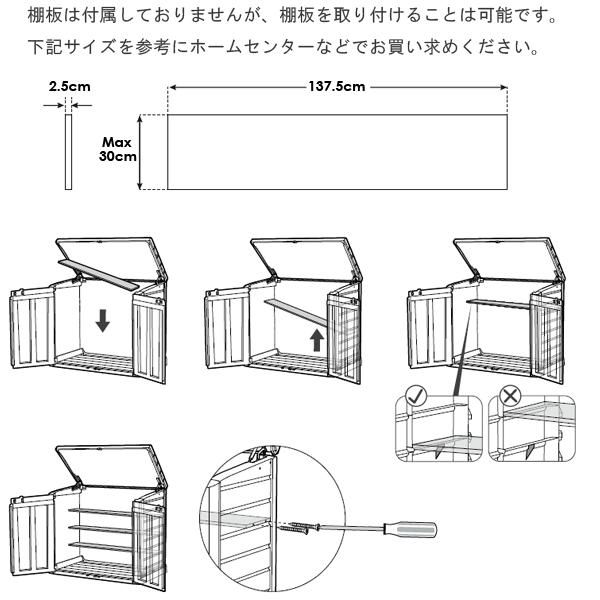 棚板は付属しておりませんが、棚板を取り付けることは可能です。
下記サイズを参考にホームセンターなどでお買い求めください。

2.5cm

137.5cm

Max
30cm