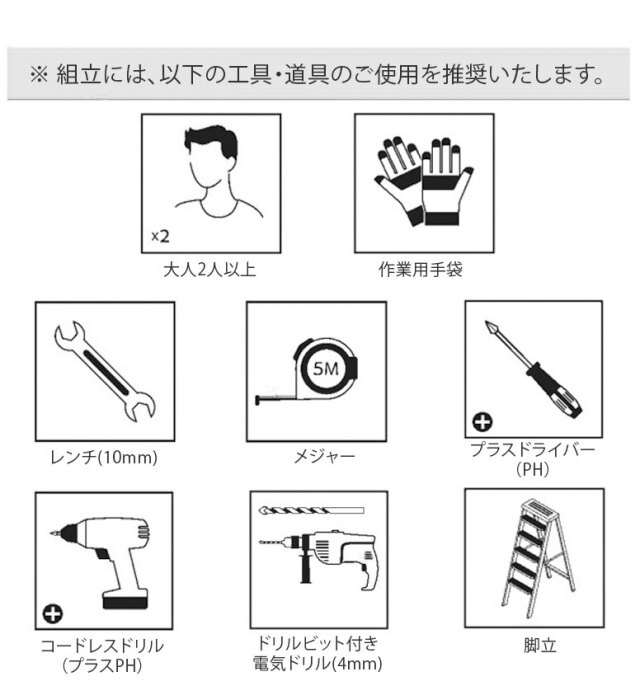 ※ 組立には、以下の工具・道具のご使用を推奨いたします。

x2

大人2人以上

作業用手袋

レンチ(10mm)

5M

メジャー

プラスドライバー
(PH)

コードレスドリル
(プラスPH)

ドリルビット付き
電気ドリル(4mm)

脚立