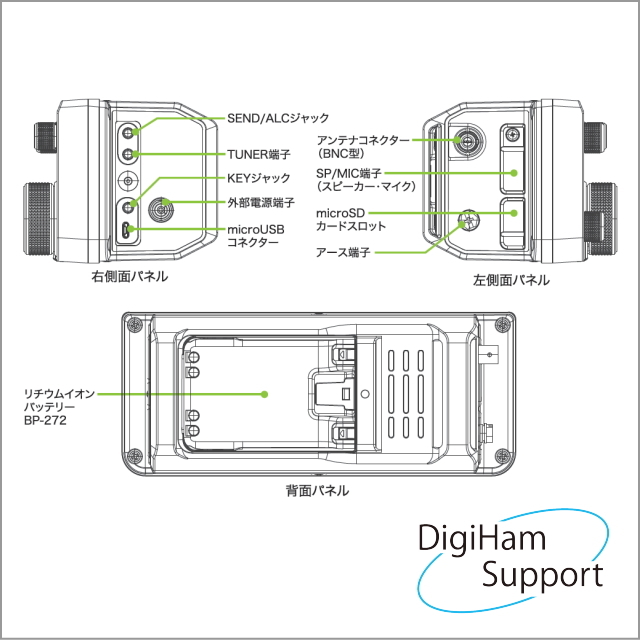 SEND/ALCジャック

TUNER端子

KEYジャック

外部電源端子

microUSB
コネクター

右側面パネル

アンテナコネクター
(BNC型)

SP/MIC端子
(スピーカー・マイク)

microSD
カードスロット

アース端子

左側面パネル

リチウムイオン
バッテリー
BP-272

背面パネル

DigiHam
Support