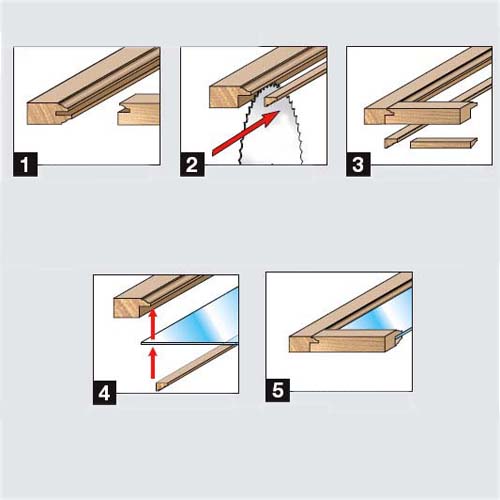 1

2

3

4

5