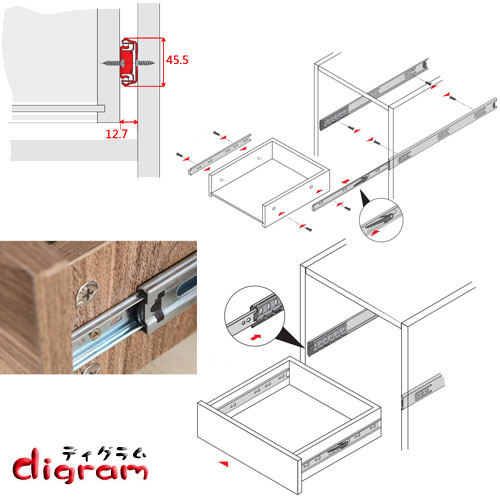 45.5

12.7

ディグラム
digram