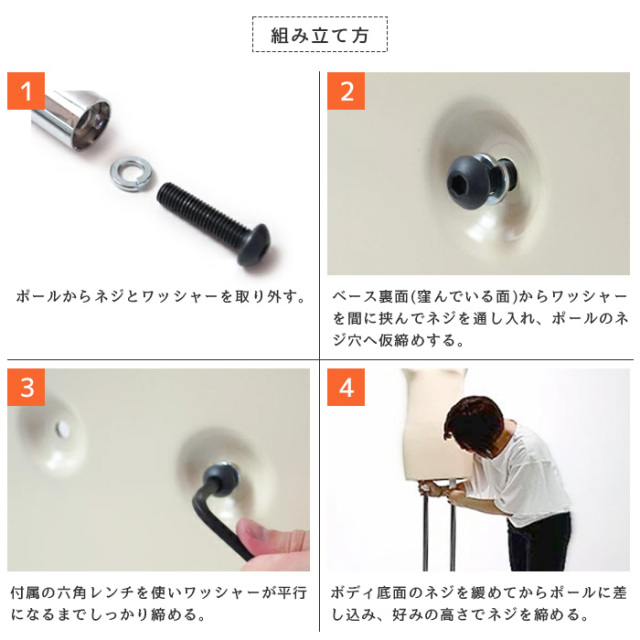 組み立て方

1

ポールからネジとワッシャーを取り外す。

2

ベース裏面(窪んでいる面)からワッシャーを間に挟んでネジを通し入れ、ポールのネジ穴へ仮締めする。

3

付属の六角レンチを使いワッシャーが平行になるまでしっかり締める。

4

ボディ底面のネジを緩めてからポールに差し込み、好みの高さでネジを締める。