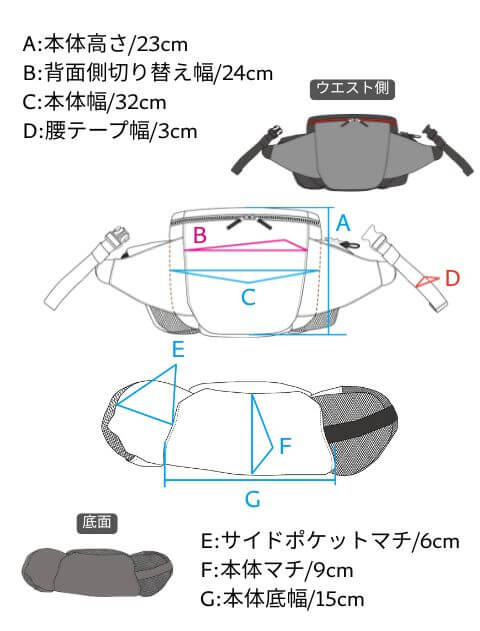 A:本体高さ/23cm
B:背面側切り替え幅/24cm
C:本体幅/32cm
D:腰テープ幅/3cm

ウエスト側

A
B
C
D

E
F
G

底面

E:サイドポケットマチ/6cm
F:本体マチ/9cm
G:本体底幅/15cm