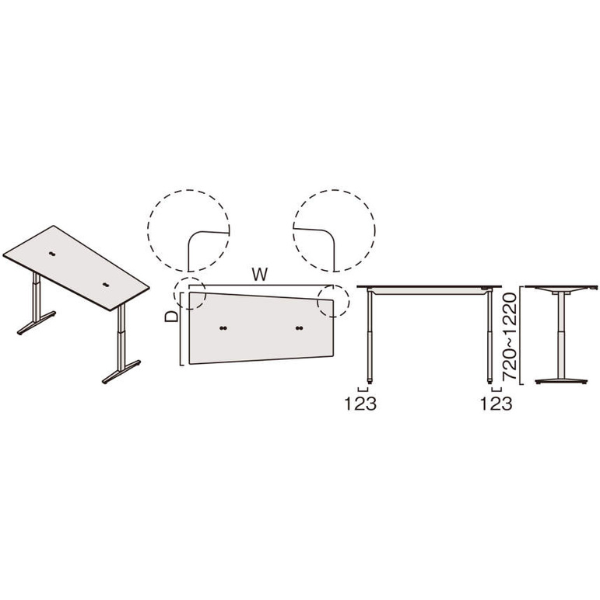 W

D

123

123

720~1220