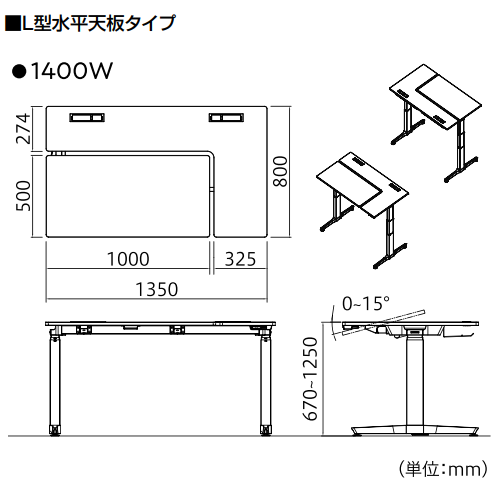 ■L型水平天板タイプ

●1400W

274

500

800

1000

325

1350

0~15°

670~1250

（単位：mm）