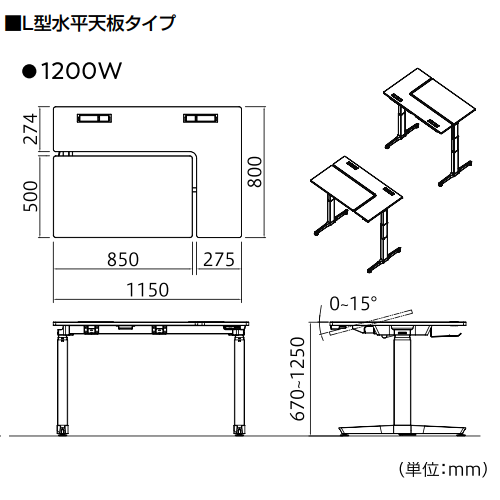 ■L型水平天板タイプ

●1200W

274

500

800

850

275

1150

0~15°

670~1250

（単位：mm）