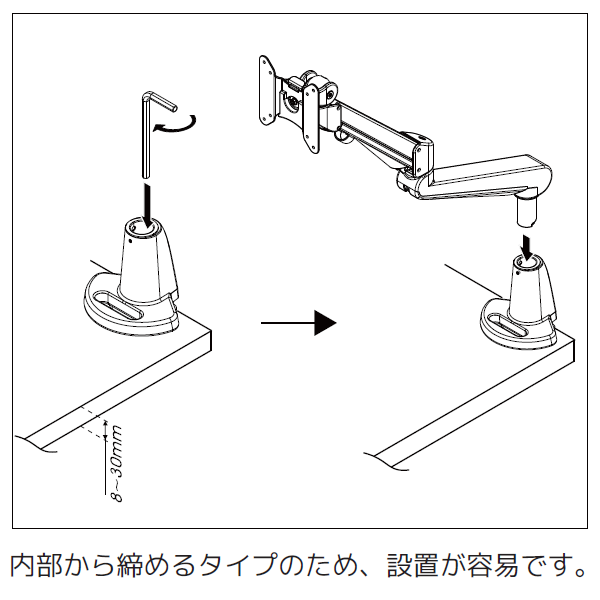 8～30mm

内部から締めるタイプのため、設置が容易です。