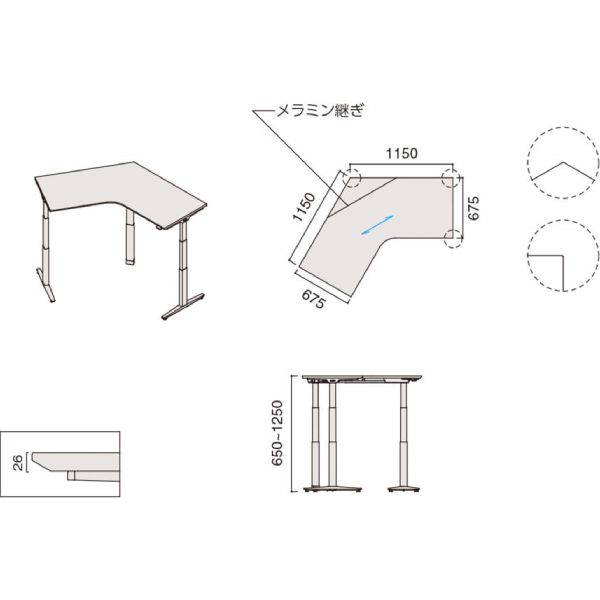 メラミン継ぎ
1150
1150
675
675
650~1250
26