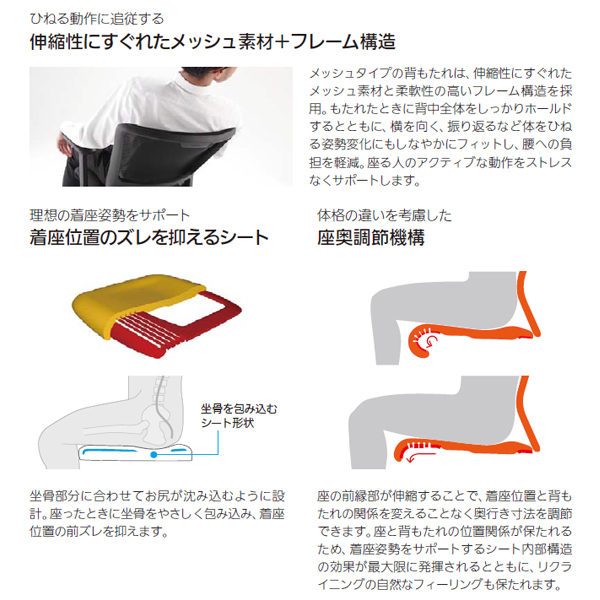 ひねる動作に追従する
伸縮性にすぐれたメッシュ素材＋フレーム構造

メッシュタイプの背もたれは、伸縮性にすぐれたメッシュ素材と柔軟性の高いフレーム構造を採用。もたれたときに背中全体をしっかりホールドするとともに、横を向く、振り返るなど体をひねる姿勢変化にもしなやかにフィットし、腰への負担を軽減。座る人のアクティブな動作をストレスなくサポートします。

理想の着座姿勢をサポート
着座位置のズレを抑えるシート

坐骨を包み込むシート形状

坐骨部分に合わせてお尻が沈み込むように設計。座ったときに坐骨をやさしく包み込み、着座位置の前ズレを抑えます。

体格の違いを考慮した
座奥調節機構

座の前縁部が伸縮することで、着座位置と背もたれの関係を変えることなく奥行き寸法を調節できます。座と背もたれの位置関係が保たれるため、着座姿勢をサポートするシート内部構造の効果が最大限に発揮されるとともに、リクライニングの自然なフィーリングも保たれます。