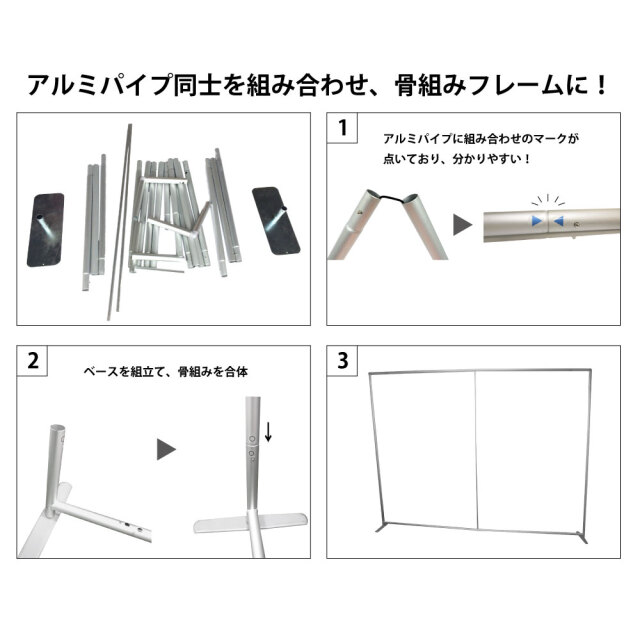 アルミパイプ同士を組み合わせ、骨組みフレームに！

1

アルミパイプに組み合わせのマークが点いており、分かりやすい！

2

ベースを組立て、骨組みを合体

3