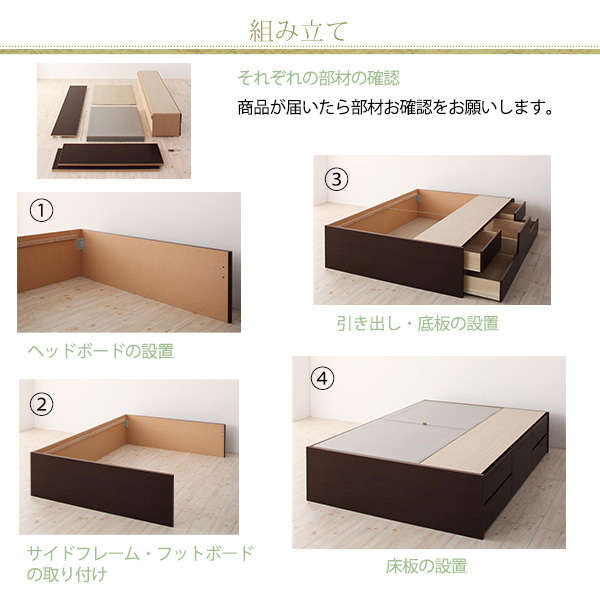 組み立て

それぞれの部材の確認

商品が届いたら部材お確認をお願いします。

①

ヘッドボードの設置

②

サイドフレーム・フットボードの取り付け

③

引き出し・底板の設置

④

床板の設置