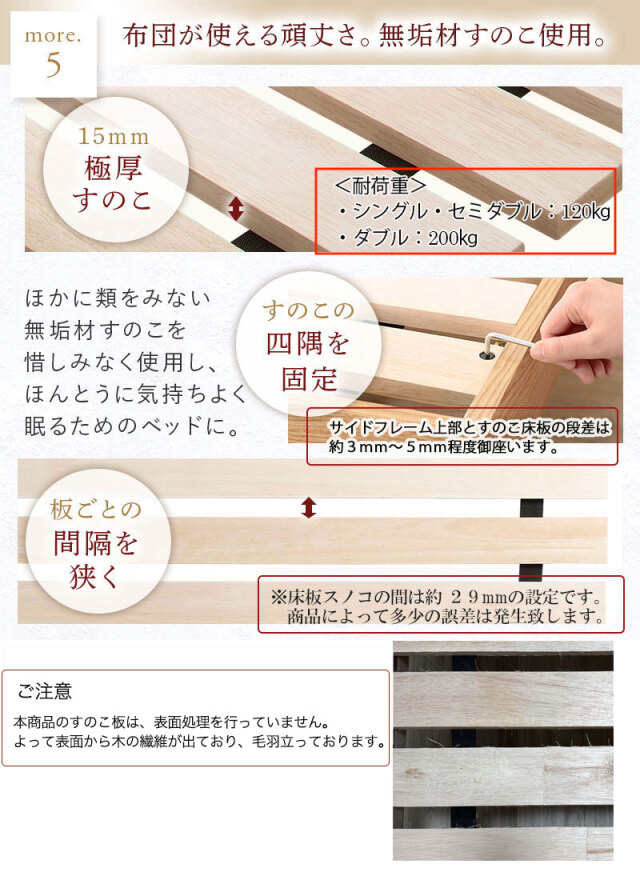 more.
5

布団が使える頑丈さ。無垢材すのこ使用。

15mm
極厚
すのこ

<耐荷重>
・シングル・セミダブル：120kg
・ダブル：200kg

ほかに類をみない
無垢材すのこを
惜しみなく使用し、
ほんとうに気持ちよく
眠るためのベッドに。

すのこの
四隅を
固定

サイドフレーム上部とすのこ床板の段差は
約3mm～5mm程度御座います。

板ごとの
間隔を
狭く

※床板スノコの間は約 29mmの設定です。
商品によって多少の誤差は発生致します。

ご注意
本商品のすのこ板は、表面処理を行っていません。
よって表面から木の繊維が出ており、毛羽立っております。