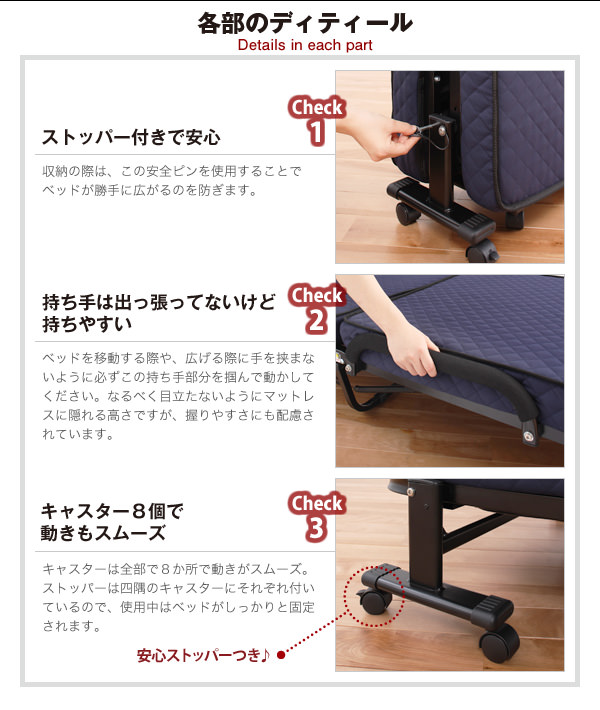 各部のディティール
Details in each part

Check 1
ストッパー付きで安心
収納の際は、この安全ピンを使用することでベッドが勝手に広がるのを防ぎます。

Check 2
持ち手は出っ張ってないけど持ちやすい
ベッドを移動する際や、広げる際に手を挟まないように必ずこの持ち手部分を掴んで動かしてください。なるべく目立たないようにマットレスに隠れる高さですが、握りやすさにも配慮されています。

Check 3
キャスター８個で動きもスムーズ
キャスターは全部で８か所で動きがスムーズ。ストッパーは四隅のキャスターにそれぞれ付いているので、使用中はベッドがしっかりと固定されます。

安心ストッパーつき♪