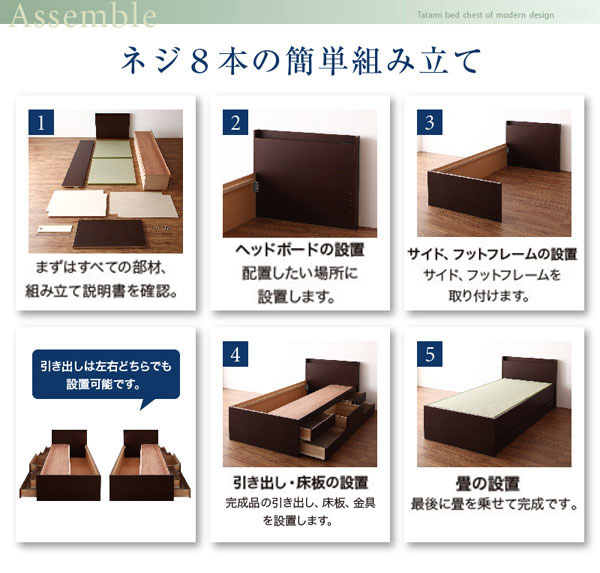 Assemble

Tatami bed chest of modern design

ネジ８本の簡単組み立て

1

まずはすべての部材、組み立て説明書を確認。

2

ヘッドボードの設置

配置したい場所に設置します。

3

サイド、フットフレームの設置

サイド、フットフレームを取り付けます。

引き出しは左右どちらでも設置可能です。

4

引き出し・床板の設置

完成品の引き出し、床板、金具を設置します。

5

畳の設置

最後に畳を乗せて完成です。