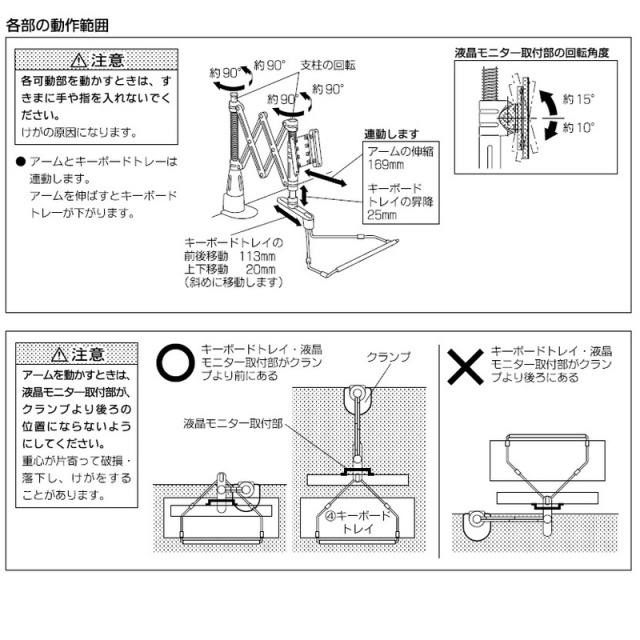 各部の動作範囲

⚠注意
各可動部を動かすときは、すきまに手や指を入れないでください。
けがの原因になります。

● アームとキーボードトレーは連動します。
アームを伸ばすとキーボードトレーが下がります。

約90°
約90°
支柱の回転
約90°
約90°

連動します
アームの伸縮 169mm
キーボードトレイの昇降 25mm

キーボードトレイの
前後移動 113mm
上下移動 20mm
(斜めに移動します)

液晶モニター取付部の回転角度
約15°
約10°

⚠注意
アームを動かすときは、液晶モニター取付部が、クランプより後ろの位置にならないようにしてください。
重心が片寄って破損・落下し、けがをすることがあります。

○ キーボードトレイ・液晶モニター取付部がクランプより前にある

クランプ
液晶モニター取付部
④キーボードトレイ

× キーボードトレイ・液晶モニター取付部がクランプより後ろにある