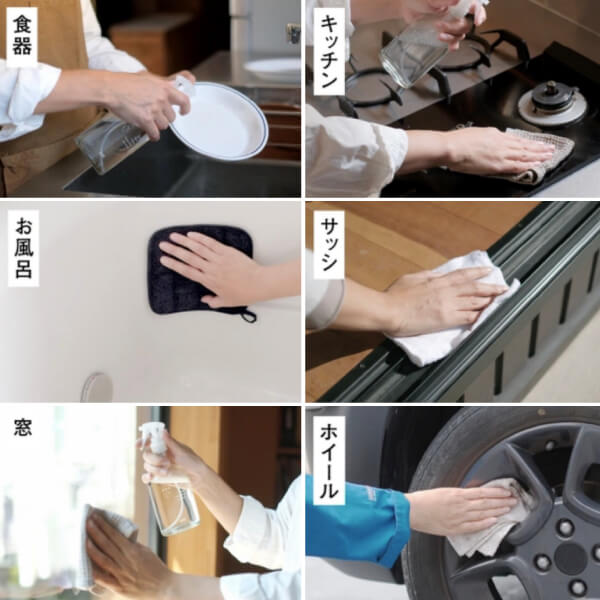 食器

キッチン

お風呂

サッシ

窓

ホイール