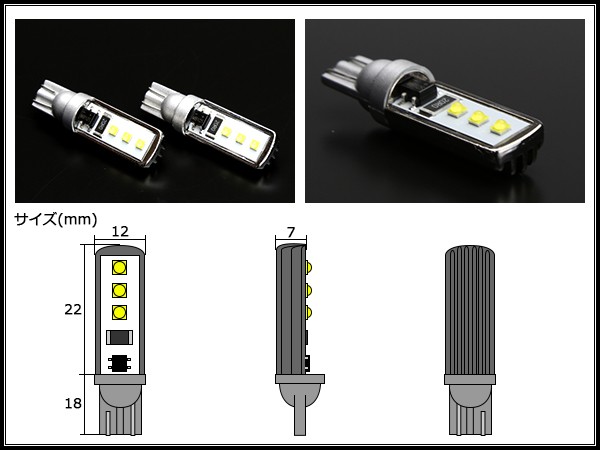 サイズ(mm)

12

22

18

7