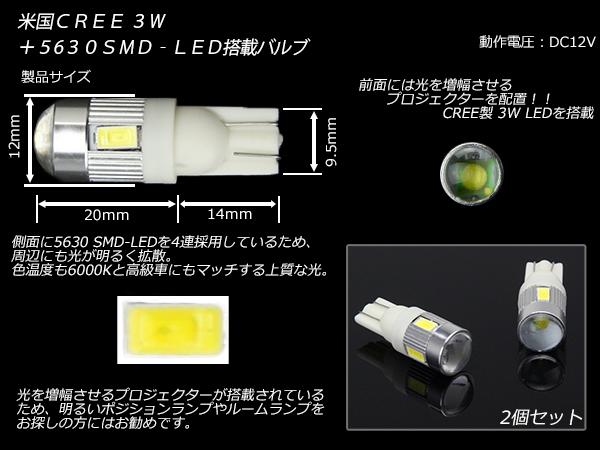 米国ＣＲＥＥ ３Ｗ
＋５６３０ＳＭＤ－ＬＥＤ搭載バルブ

動作電圧：DC12V

製品サイズ

12mm

9.5mm

20mm

14mm

前面には光を増幅させる
プロジェクターを配置！！
CREE製 3W LEDを搭載

側面に5630 SMD-LEDを4連採用しているため、
周辺にも光が明るく拡散。
色温度も6000Kと高級車にもマッチする上質な光。

光を増幅させるプロジェクターが搭載されている
ため、明るいポジションランプやルームランプを
お探しの方にはお勧めです。

2個セット